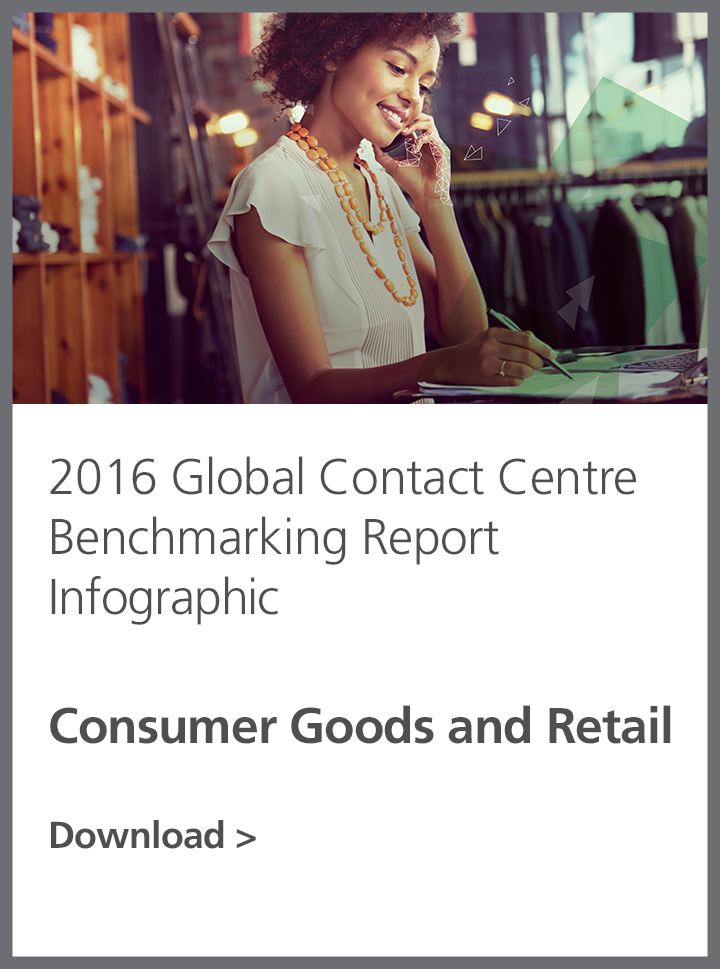 2016 Global Contact Centre Benchmarking Report Infographic

Consumer Goods and Retail

Download >